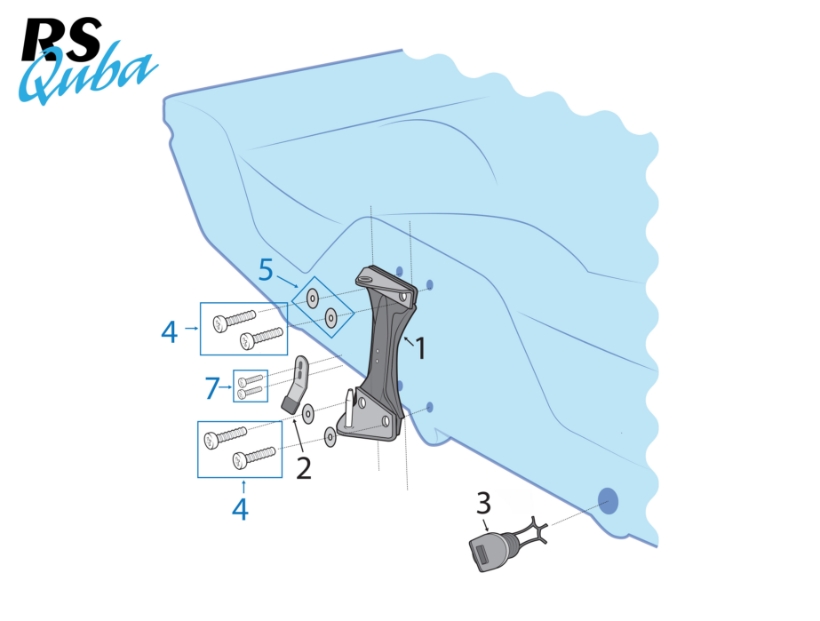 RS
Quba

5

4

1

7

2

4

3