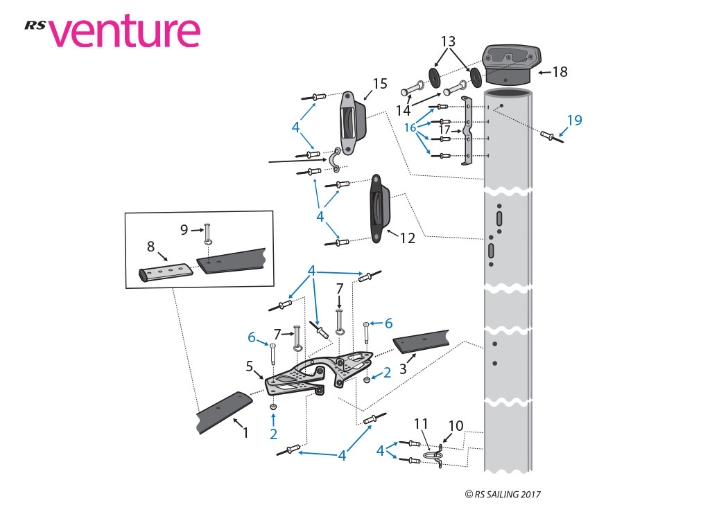 RS venture

13
18
15
14
16
17
19
4
4
12
9
8
4
7
7
6
6
5
3
2
1
2
11
10
4
4

© RS SAILING 2017