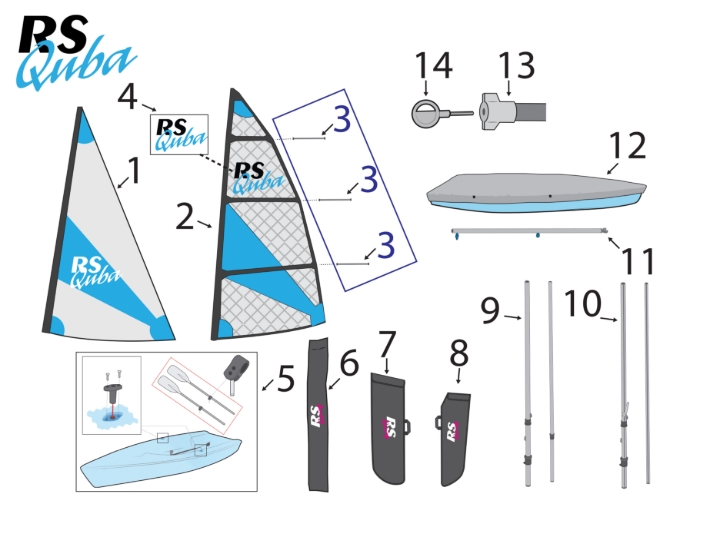 RS Quba

4

RS Quba

1

RS Quba

2

RS Quba

3

3

3

14

13

12

11

9

10

5

6

RS

7

RS

8

RS