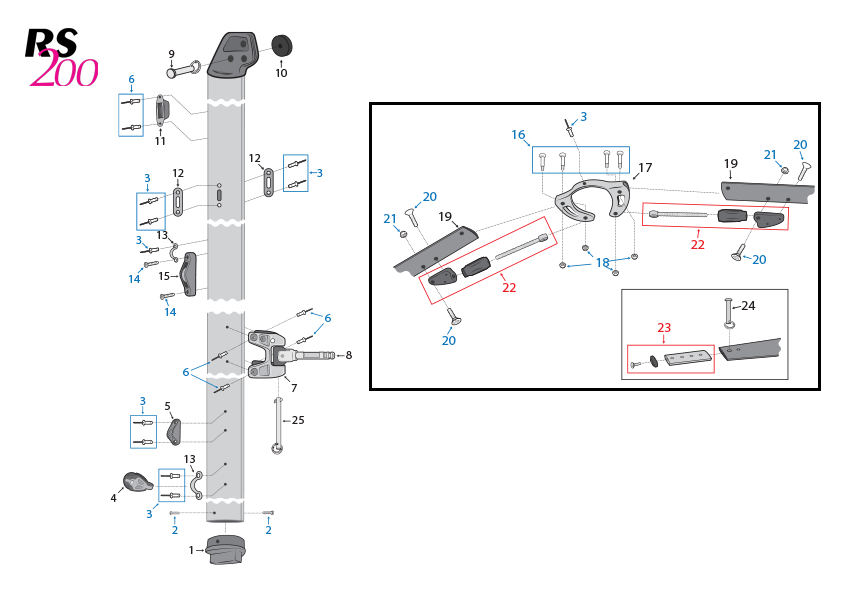 RS 200

9
10
6
11
12
3
3
12
3
13
14
15
14
6
8
6
7
3
5
25
13
4
3
2
2
1

3
16
17
19
21
20
20
21
19
22
18
22
20
20
24
23