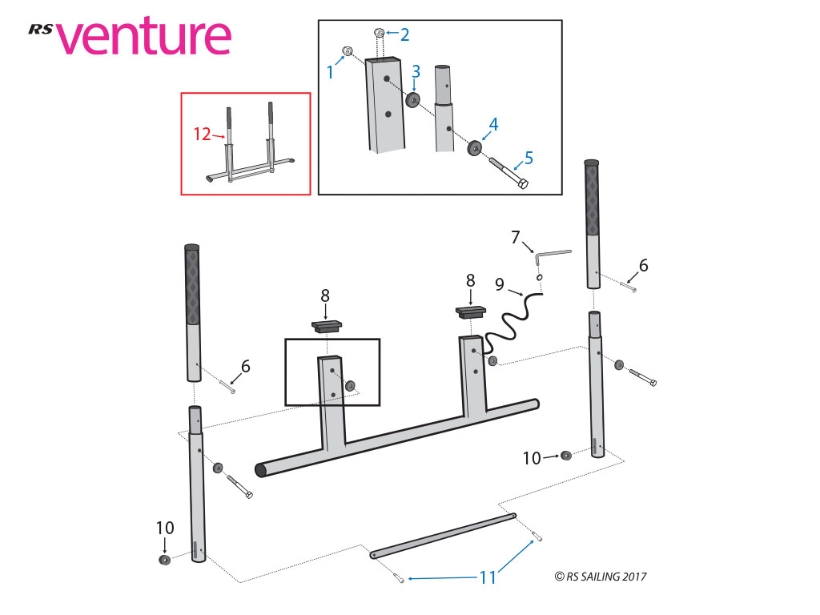 RS venture

12

1
2
3
4
5

7
6
8
8
9
6
10
10
11

© RS SAILING 2017