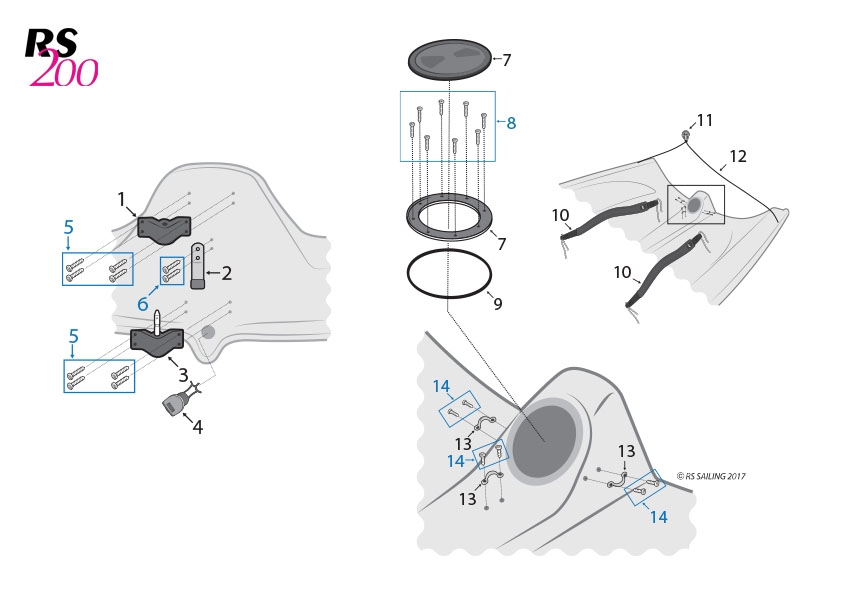 RS 200

1
5
6
2
5
3
4

7
8
7
9

11
12
10
10

14
13
14
13
13
14

© RS SAILING 2017