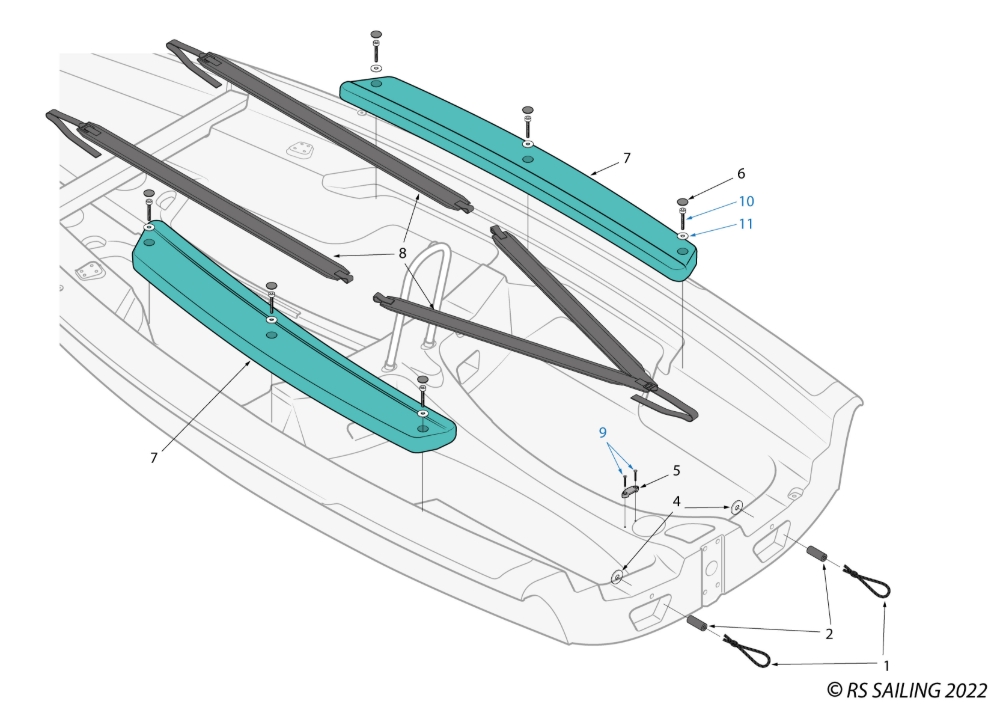 7
6
10
11
8
7
9
5
4
2
1
© RS SAILING 2022