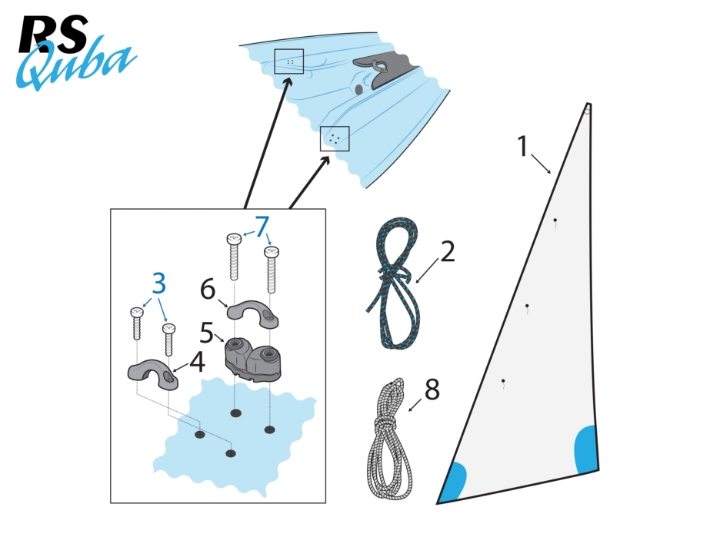 RS Quba

7
3
6
5
4
2
8
1