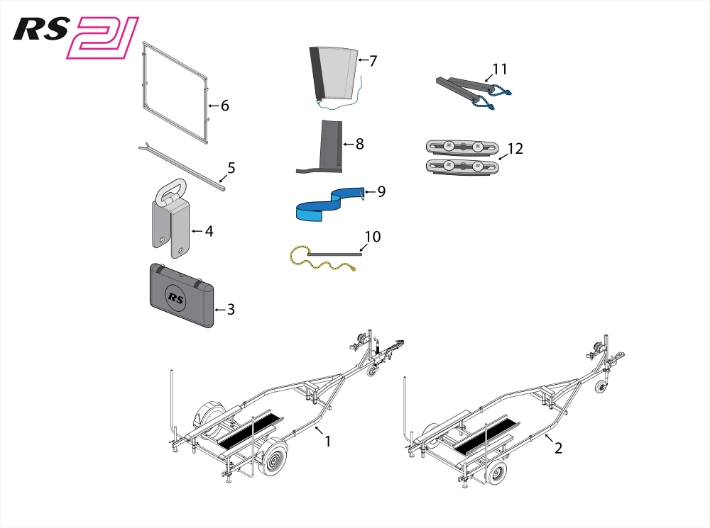 RS 21

6

5

4

RS

3

7

8

9

10

11

12

1

2