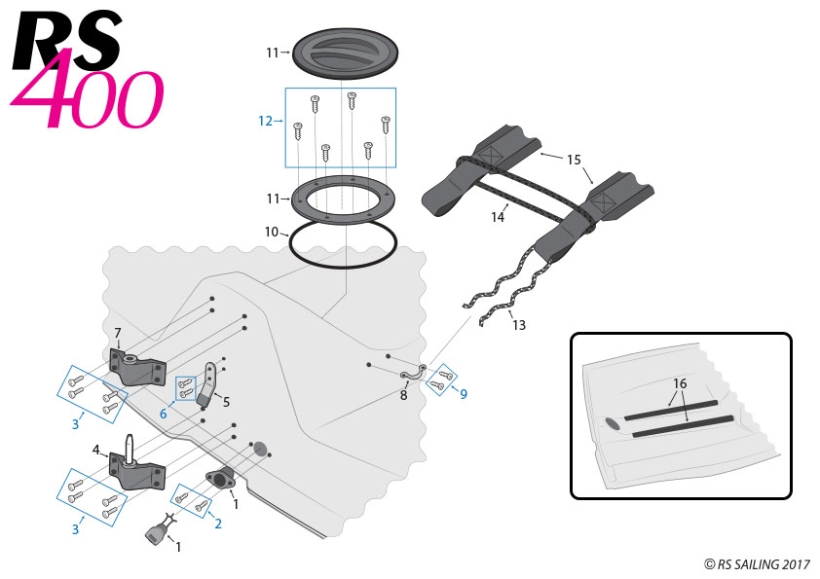 RS 400

11
12
11
10
15
14
13
7
3
6
5
8
9
4
3
2
1
1
16

© RS SAILING 2017