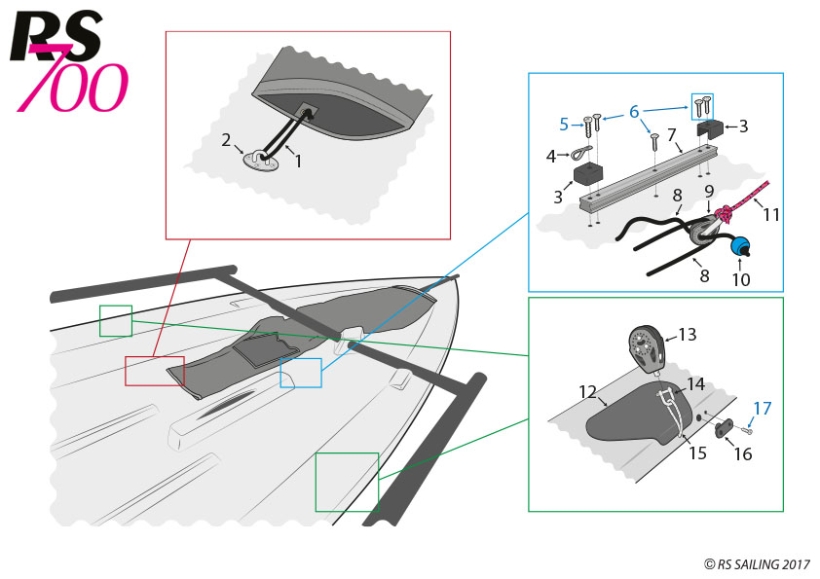 RS 700

2
1

5
6
3
4
7
3
8
9
11
8
10

13
12
14
17
15
16

© RS SAILING 2017